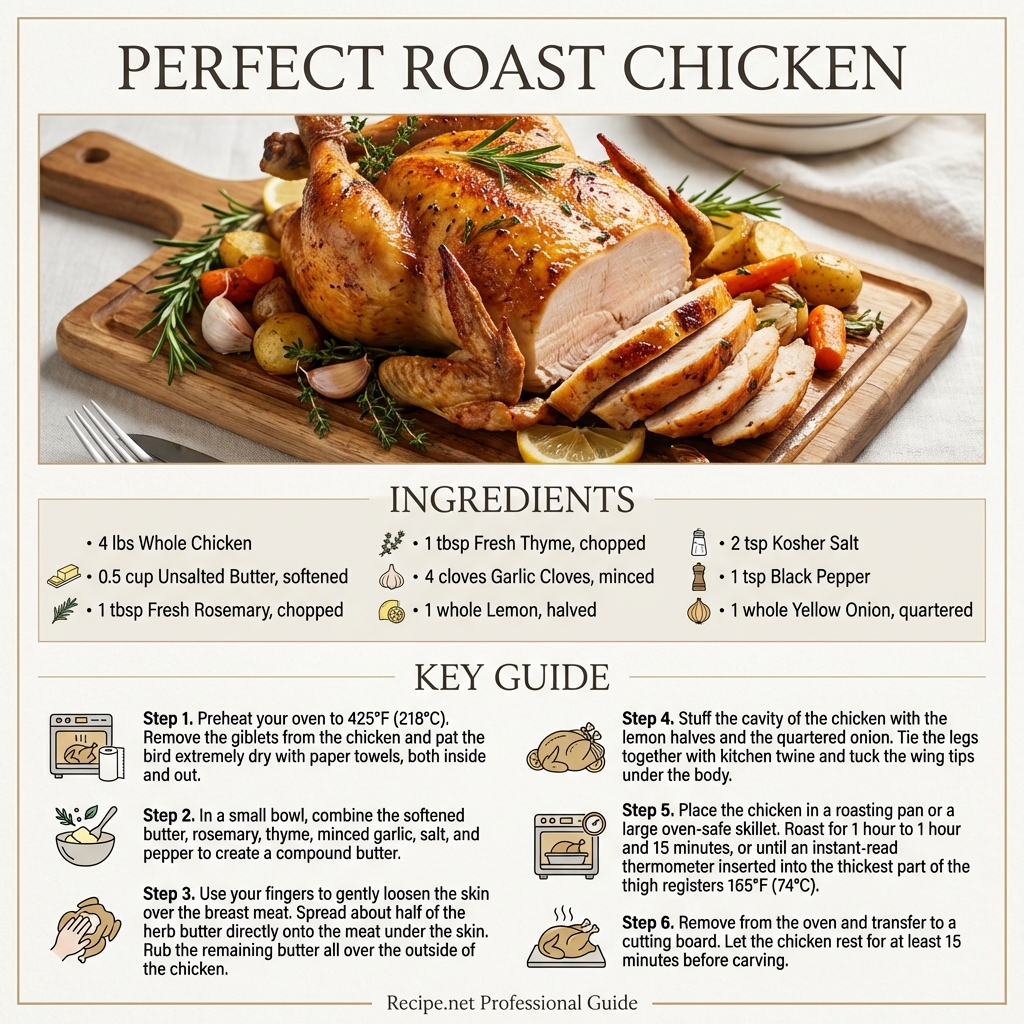 PERFECT ROAST CHICKEN

INGREDIENTS

• 4 lbs Whole Chicken
• 0.5 cup Unsalted Butter, softened
• 1 tbsp Fresh Rosemary, chopped
• 1 tbsp Fresh Thyme, chopped
• 4 cloves Garlic Cloves, minced
• 1 whole Lemon, halved
• 2 tsp Kosher Salt
• 1 tsp Black Pepper
• 1 whole Yellow Onion, quartered

KEY GUIDE

Step 1. Preheat your oven to 425°F (218°C). Remove the giblets from the chicken and pat the bird extremely dry with paper towels, both inside and out.

Step 2. In a small bowl, combine the softened butter, rosemary, thyme, minced garlic, salt, and pepper to create a compound butter.

Step 3. Use your fingers to gently loosen the skin over the breast meat. Spread about half of the herb butter directly onto the meat under the skin. Rub the remaining butter all over the outside of the chicken.

Step 4. Stuff the cavity of the chicken with the lemon halves and the quartered onion. Tie the legs together with kitchen twine and tuck the wing tips under the body.

Step 5. Place the chicken in a roasting pan or a large oven-safe skillet. Roast for 1 hour to 1 hour and 15 minutes, or until an instant-read thermometer inserted into the thickest part of the thigh registers 165°F (74°C).

Step 6. Remove from the oven and transfer to a cutting board. Let the chicken rest for at least 15 minutes before carving.

Recipe.net Professional Guide